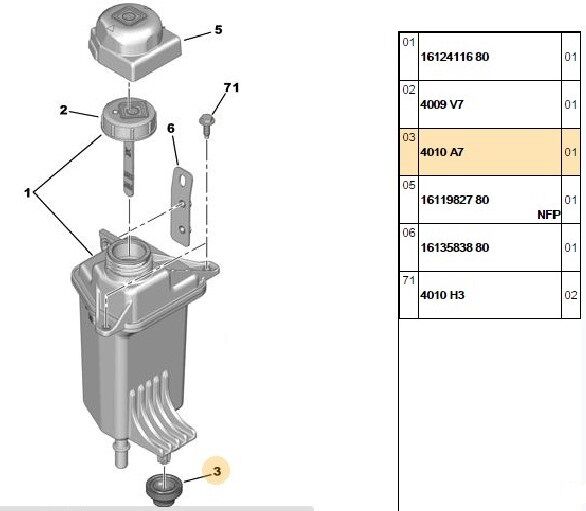 5

71

2

6

1

3

| 01 | 16124116 80 | 01 |
|---|---|---|
| 02 | 4009 V7 | 01 |
| 03 | 4010 A7 | 01 |
| 05 | 16119827 80 NFP | 01 |
| 06 | 16135838 80 | 01 |
| 71 | 4010 H3 | 02 |